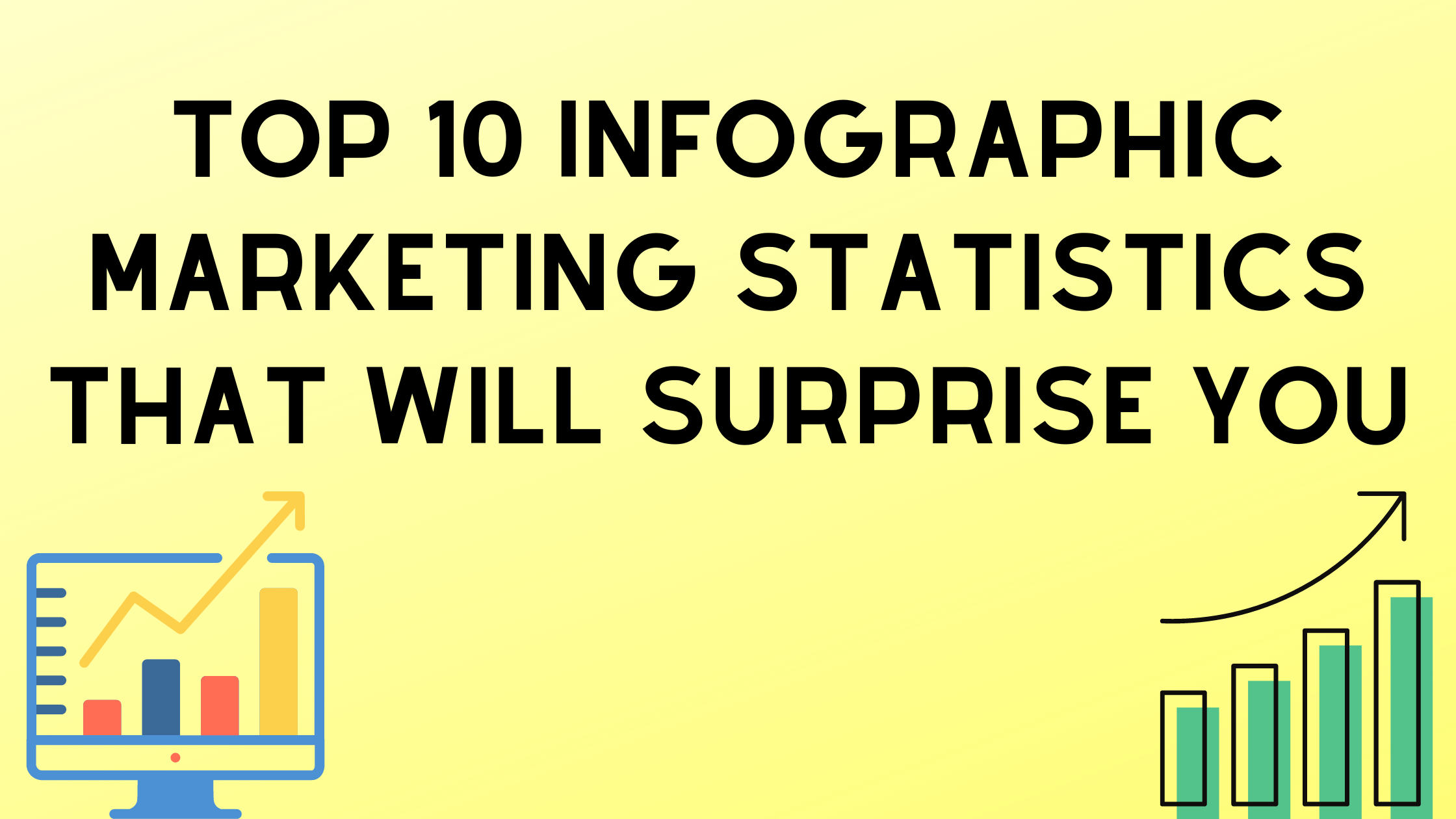 TOP 10 INFOGRAPHIC MARKETING STATISTICS THAT WILL SURPRISE YOU